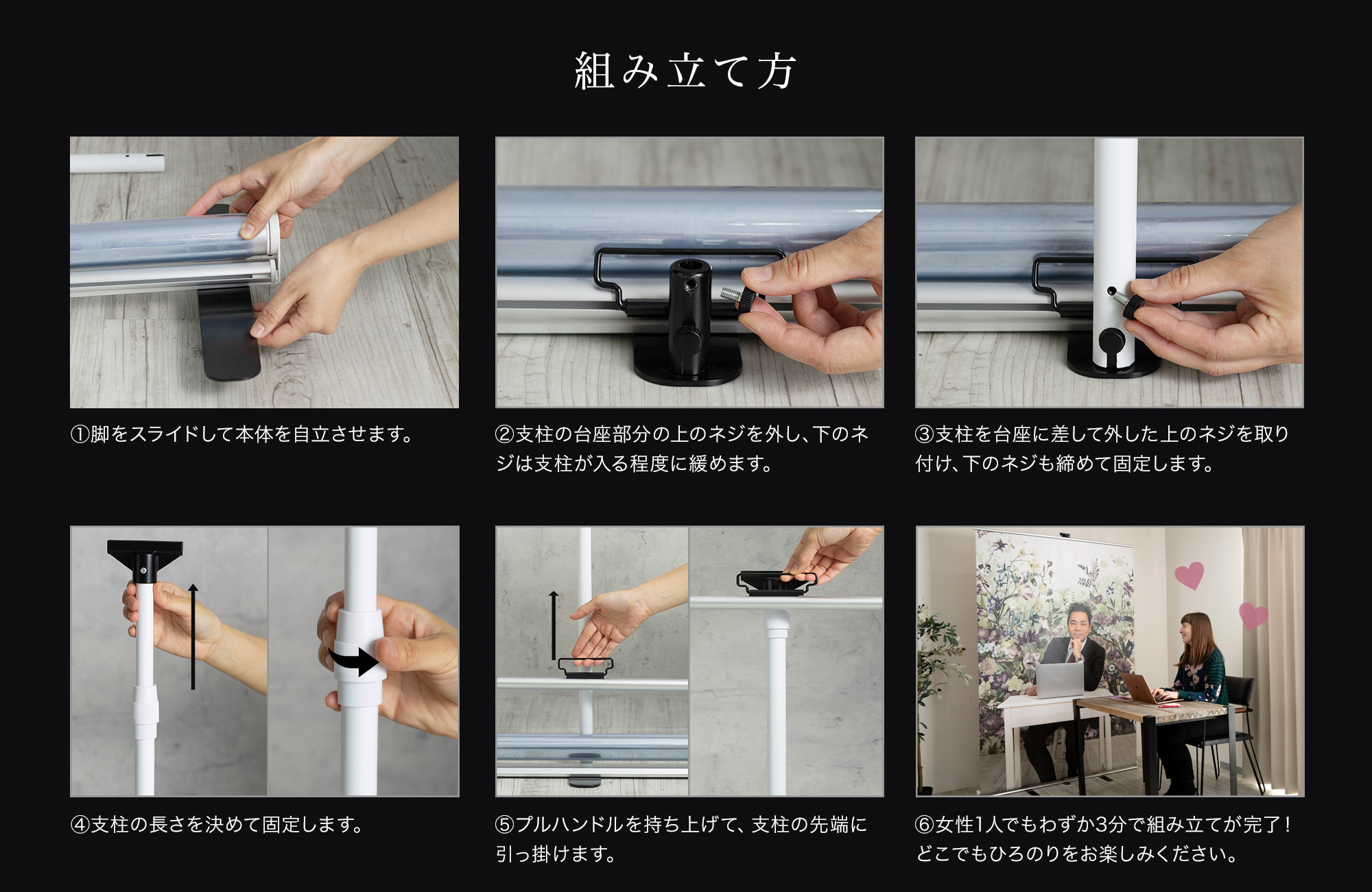 組み立て方

①脚をスライドして本体を自立させます。

②支柱の台座部分の上のネジを外し、下のネジは支柱が入る程度に緩めます。

③支柱を台座に差して外した上のネジを取り付け、下のネジも締めて固定します。

④支柱の長さを決めて固定します。

⑤プルハンドルを持ち上げて、支柱の先端に引っ掛けます。

⑥女性1人でもわずか3分で組み立てが完了！どこでもひろのりをお楽しみください。