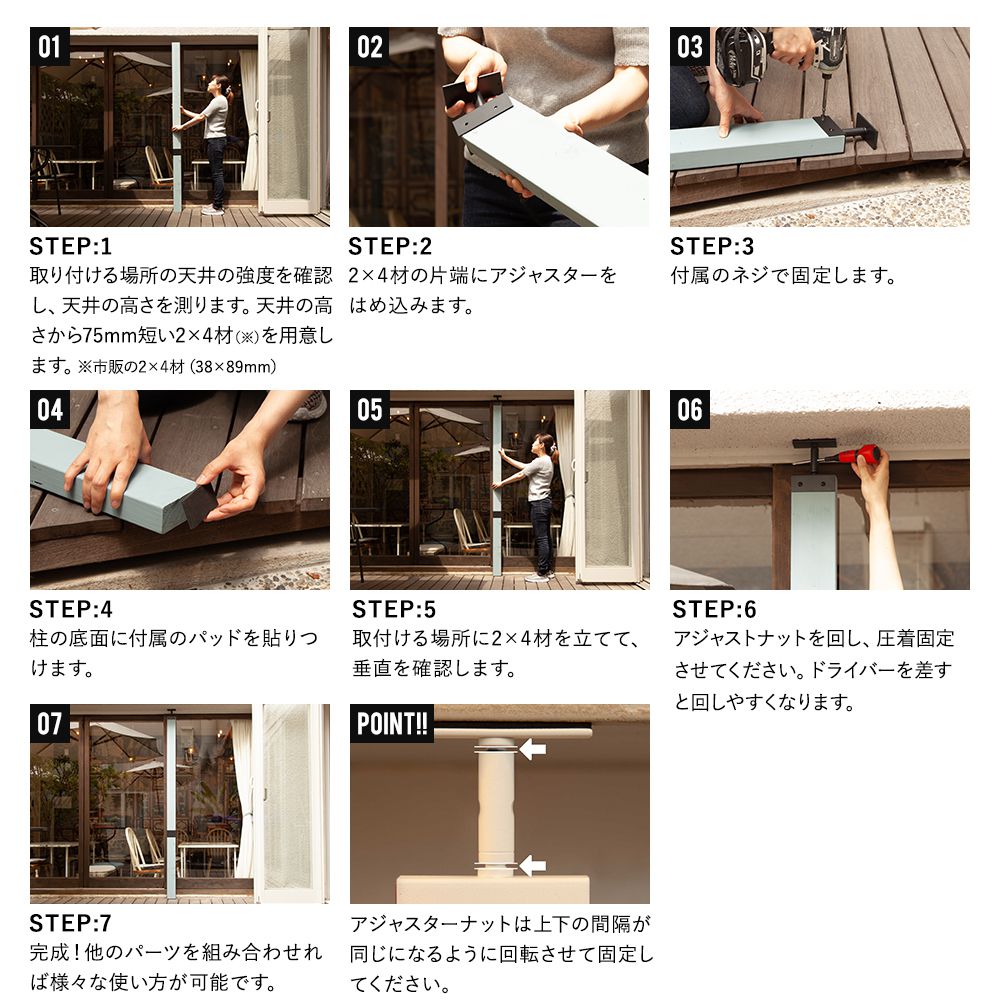 01

STEP:1
取り付ける場所の天井の強度を確認し、天井の高さを測ります。天井の高さから75mm短い2×4材(※)を用意します。※市販の2×4材 (38×89mm)

02

STEP:2
2×4材の片端にアジャスターをはめ込みます。

03

STEP:3
付属のネジで固定します。

04

STEP:4
柱の底面に付属のパッドを貼りつけます。

05

STEP:5
取付ける場所に2×4材を立てて、垂直を確認します。

06

STEP:6
アジャストナットを回し、圧着固定させてください。ドライバーを差すと回しやすくなります。

07

STEP:7
完成！他のパーツを組み合わせれば様々な使い方が可能です。

POINT!!

アジャスターナットは上下の間隔が同じになるように回転させて固定してください。