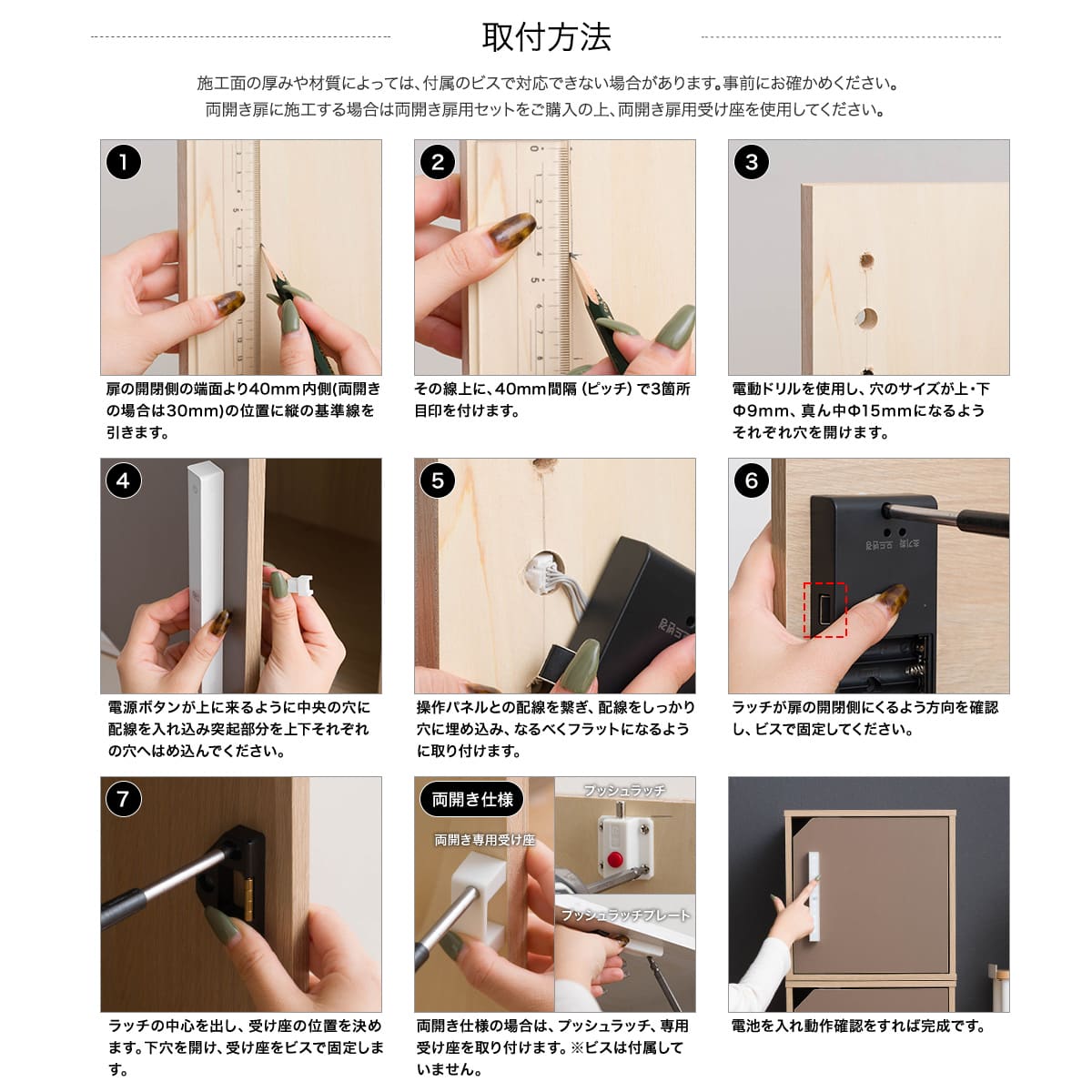 取付方法

施工面の厚みや材質によっては、付属のビスで対応できない場合があります。事前にお確かめください。
両開き扉に施工する場合は両開き扉用セットをご購入の上、両開き扉用受け座を使用してください。

1
扉の開閉側の端面より40mm内側(両開きの場合は30mm)の位置に縦の基準線を引きます。

2
その線上に、40mm間隔（ピッチ）で3箇所目印を付けます。

3
電動ドリルを使用し、穴のサイズが上・下Φ9mm、真ん中Φ15mmになるようそれぞれ穴を開けます。

4
電源ボタンが上に来るように中央の穴に配線を入れ込み突起部分を上下それぞれの穴へはめ込んでください。

5
操作パネルとの配線を繋ぎ、配線をしっかり穴に埋め込み、なるべくフラットになるように取り付けます。

6
ラッチが扉の開閉側にくるよう方向を確認し、ビスで固定してください。

7
ラッチの中心を出し、受け座の位置を決めます。下穴を開け、受け座をビスで固定します。

両開き仕様
両開き専用受け座
プッシュラッチ
プッシュラッチプレート
両開き仕様の場合は、プッシュラッチ、専用受け座を取り付けます。※ビスは付属していません。

電池を入れ動作確認をすれば完成です。