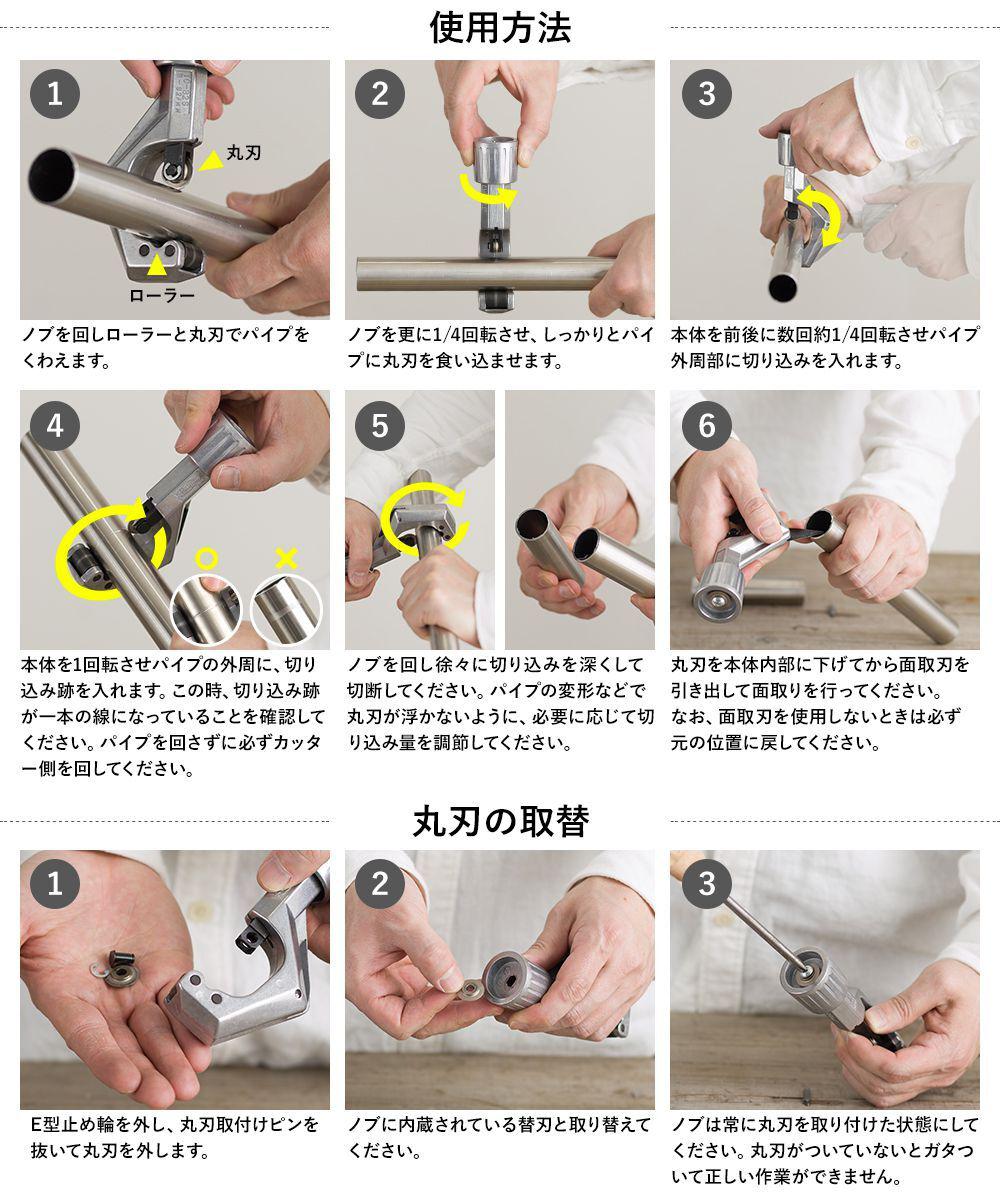 使用方法

1
丸刃
ローラー
ノブを回しローラーと丸刃でパイプをくわえます。

2
ノブを更に1/4回転させ、しっかりとパイプに丸刃を食い込ませます。

3
本体を前後に数回約1/4回転させパイプ外周部に切り込みを入れます。

4
○
×
本体を1回転させパイプの外周に、切り込み跡を入れます。この時、切り込み跡が一本の線になっていることを確認してください。パイプを回さずに必ずカッター側を回してください。

5
ノブを回し徐々に切り込みを深くして切断してください。パイプの変形などで丸刃が浮かないように、必要に応じて切り込み量を調節してください。

6
丸刃を本体内部に下げてから面取刃を引き出して面取りを行ってください。なお、面取刃を使用しないときは必ず元の位置に戻してください。

丸刃の取替

1
E型止め輪を外し、丸刃取付けピンを抜いて丸刃を外します。

2
ノブに内蔵されている替刃と取り替えてください。

3
ノブは常に丸刃を取り付けた状態にしてください。丸刃がついていないとガタついて正しい作業ができません。